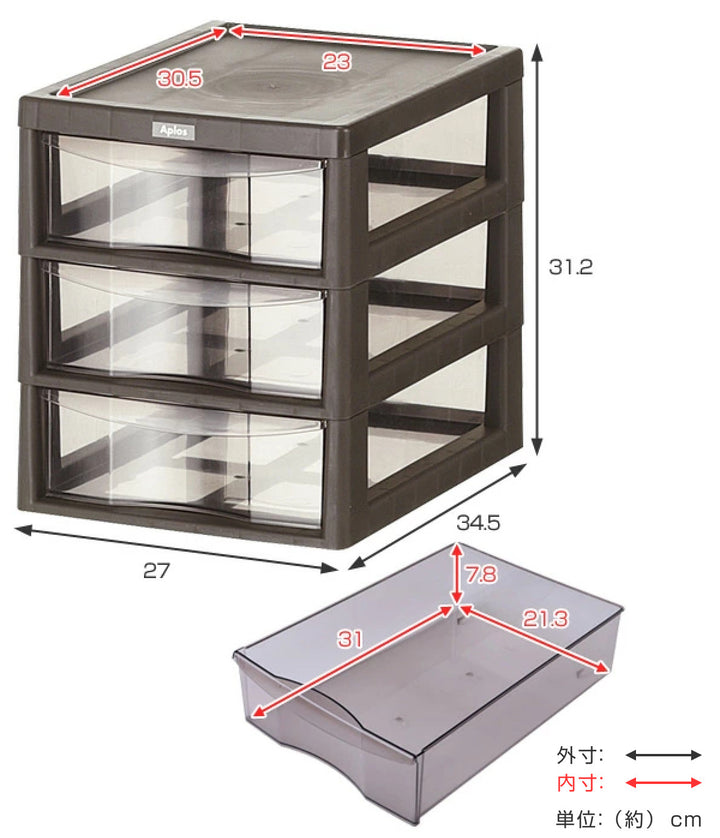 30.5
23
Aplos
31.2
34.5
27
7.8
31
21.3
外寸:
内寸:
単位:（約） cm