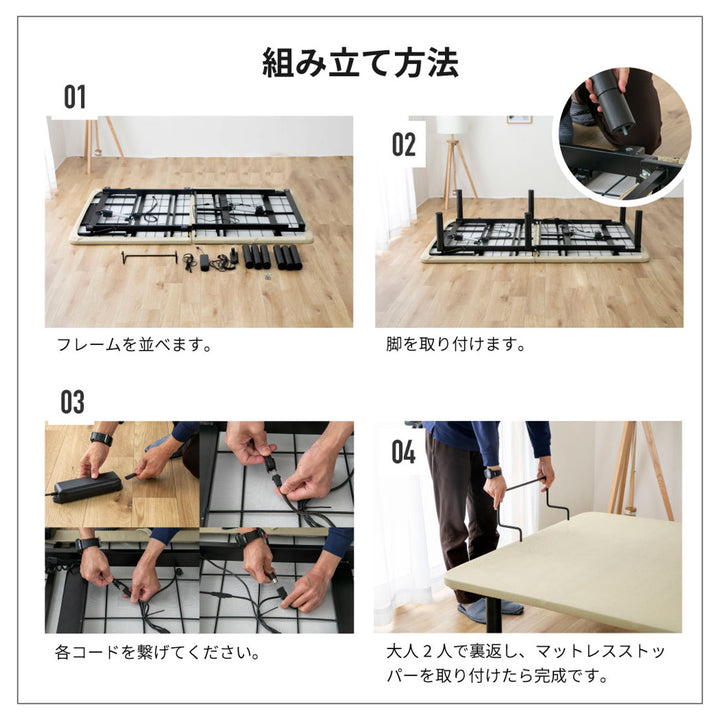 組み立て方法

01

フレームを並べます。

02

脚を取り付けます。

03

各コードを繋げてください。

04

大人２人で裏返し、マットレスストッパーを取り付けたら完成です。