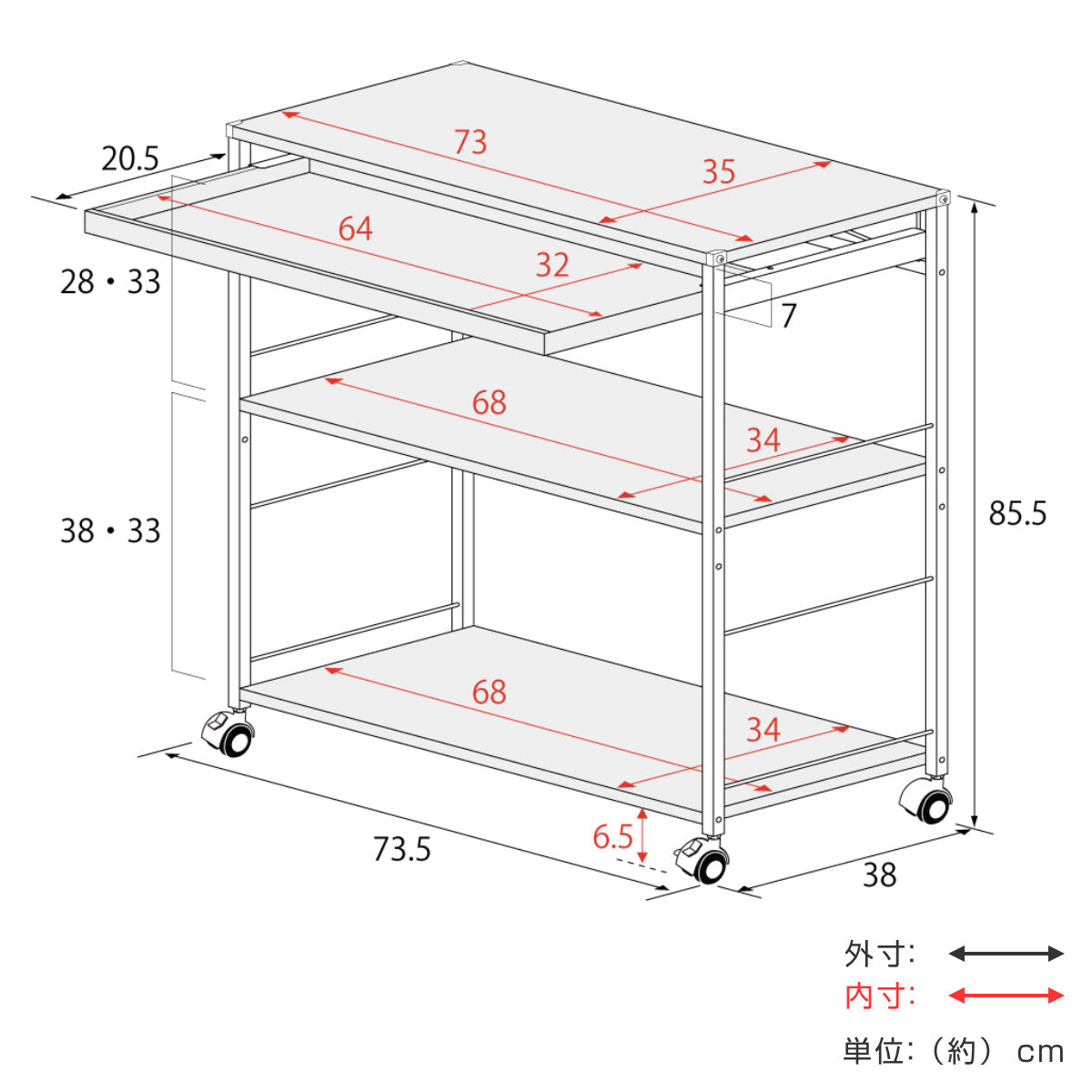 20.5
73
35
64
32
28・33
7
68
34
38・33
85.5
68
34
6.5
73.5
38
外寸:
内寸:
単位:（約） cm