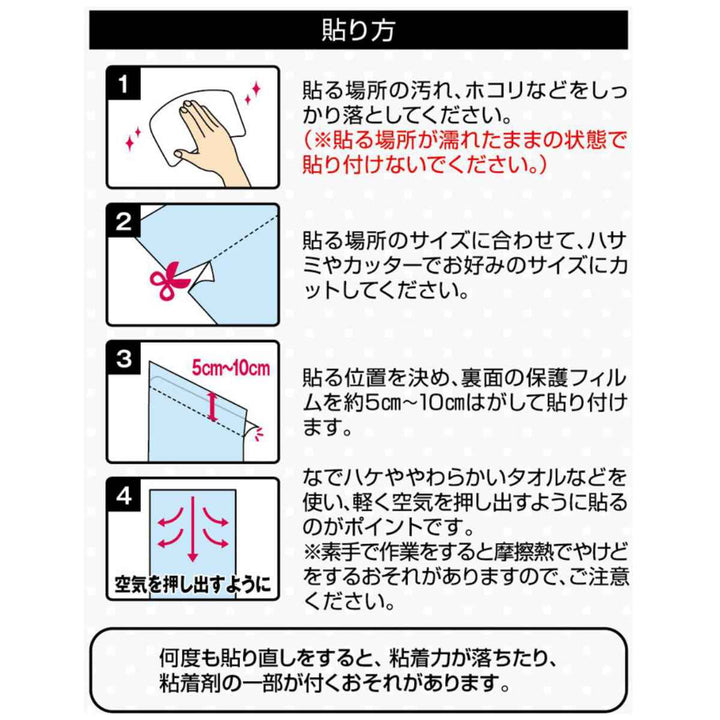 貼り方

1

貼る場所の汚れ、ホコリなどをしっかり落としてください。
（※貼る場所が濡れたままの状態で貼り付けないでください。）

2

貼る場所のサイズに合わせて、ハサミやカッターでお好みのサイズにカットしてください。

3

5cm~10cm

貼る位置を決め、裏面の保護フィルムを約5cm~10cmはがして貼り付けます。

4

空気を押し出すように

なでハケややわらかいタオルなどを使い、軽く空気を押し出すように貼るのがポイントです。
※素手で作業をすると摩擦熱でやけどをするおそれがありますので、ご注意ください。

何度も貼り直しをすると、粘着力が落ちたり、粘着剤の一部が付くおそれがあります。