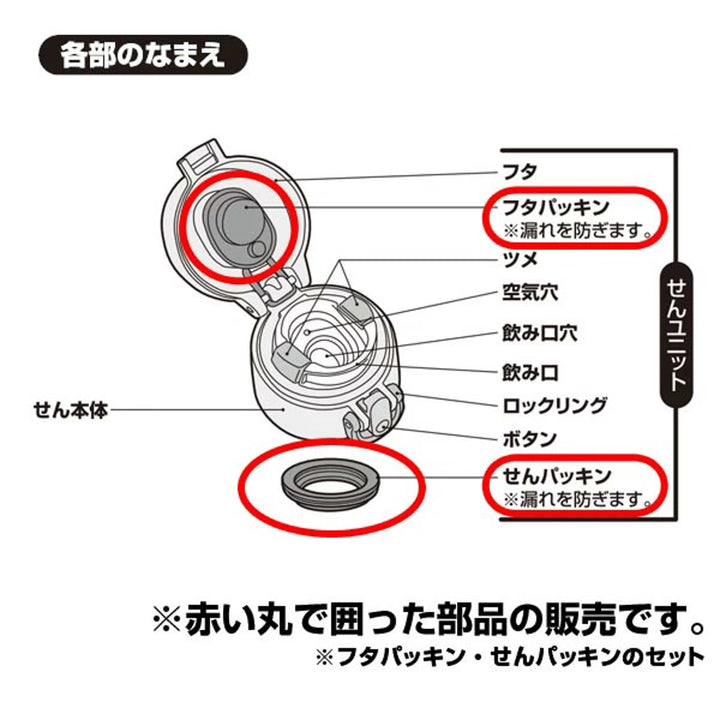 各部のなまえ

フタ
フタパッキン
※漏れを防ぎます。
ツメ
空気穴
飲み口穴
飲み口
ロックリング
ボタン
せんパッキン
※漏れを防ぎます。

せんユニット

せん本体

※赤い丸で囲った部品の販売です。
※フタパッキン・せんパッキンのセット