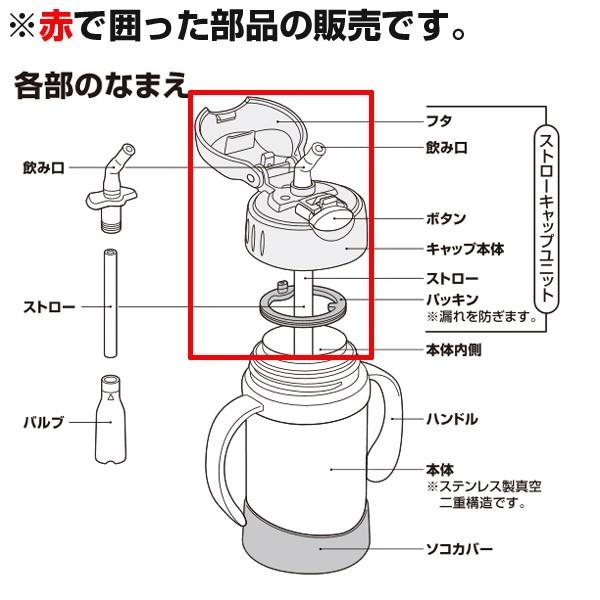 ※赤で囲った部品の販売です。

各部のなまえ

飲み口

ストロー

バルブ

フタ

飲み口

ボタン

キャップ本体

ストロー

パッキン
※漏れを防ぎます。

本体内側

ハンドル

本体
※ステンレス製真空二重構造です。

ソコカバー

ストローキャップユニット