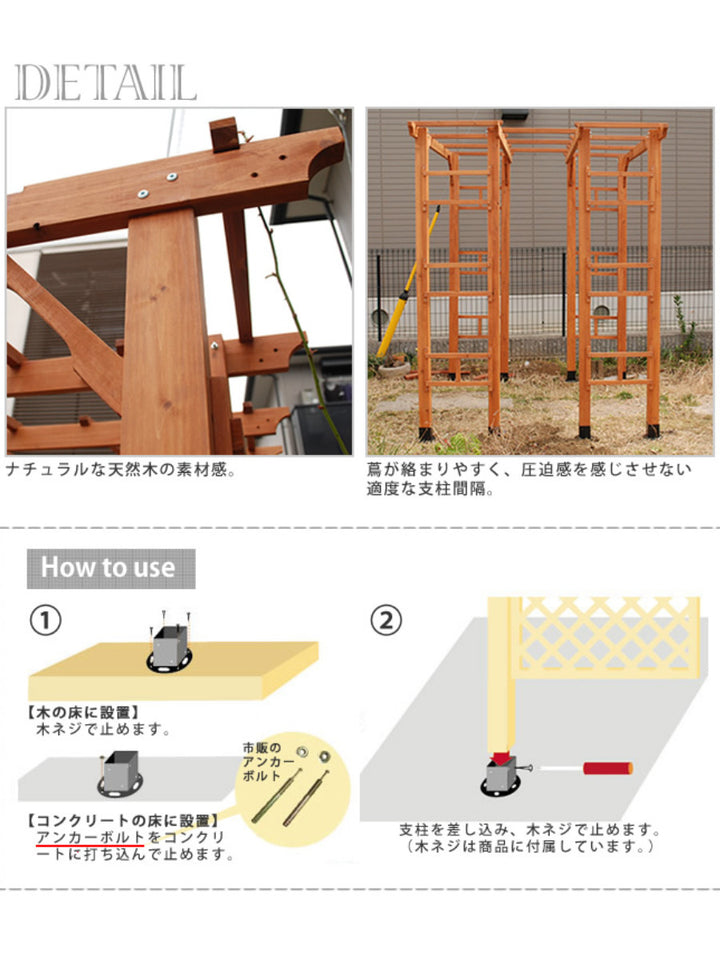 DETAIL

ナチュラルな天然木の素材感。

蔦が絡まりやすく、圧迫感を感じさせない適度な支柱間隔。

How to use

①

【木の床に設置】
木ネジで止めます。

市販のアンカーボルト

【コンクリートの床に設置】
アンカーボルトをコンクリートに打ち込んで止めます。

②

支柱を差し込み、木ネジで止めます。
（木ネジは商品に付属しています。）