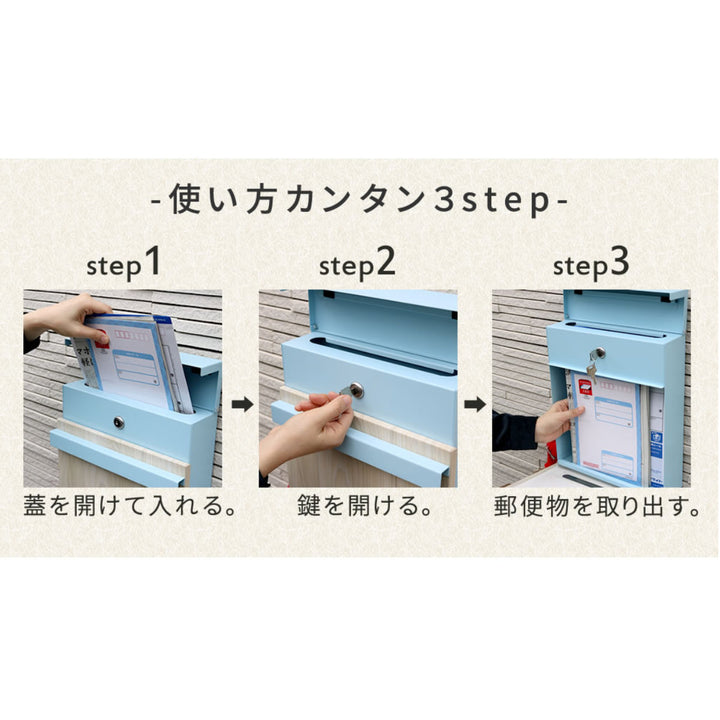 -使い方カンタン3step-

step1

蓋を開けて入れる。

step2

鍵を開ける。

step3

郵便物を取り出す。