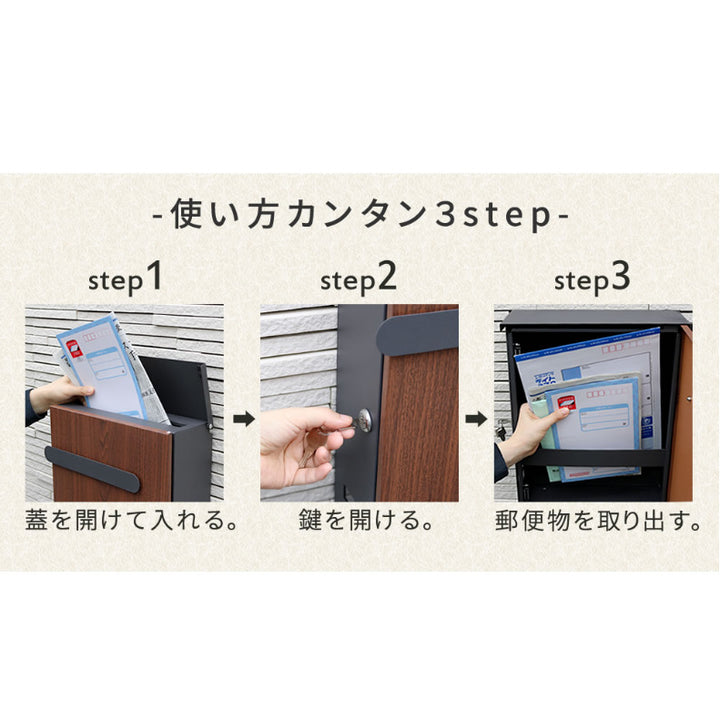 -使い方カンタン3step-

step1

蓋を開けて入れる。

step2

鍵を開ける。

step3

郵便物を取り出す。