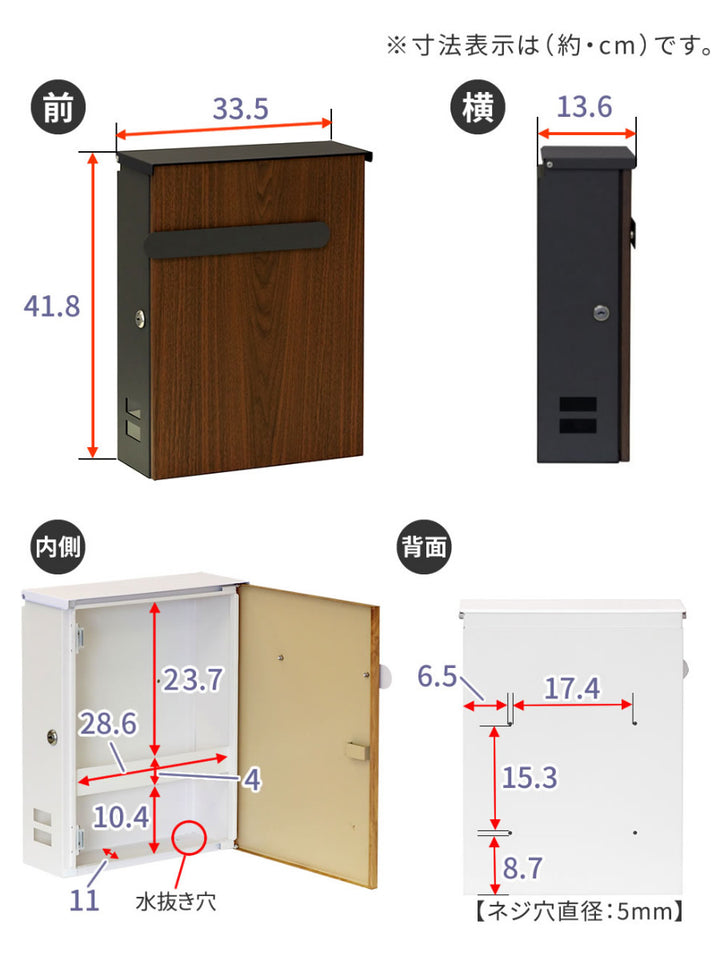 ※寸法表示は（約・cm）です。

前

33.5

41.8

横

13.6

内側

23.7

28.6

4

10.4

11

水抜き穴

背面

6.5

17.4

15.3

8.7

【ネジ穴直径：5mm】