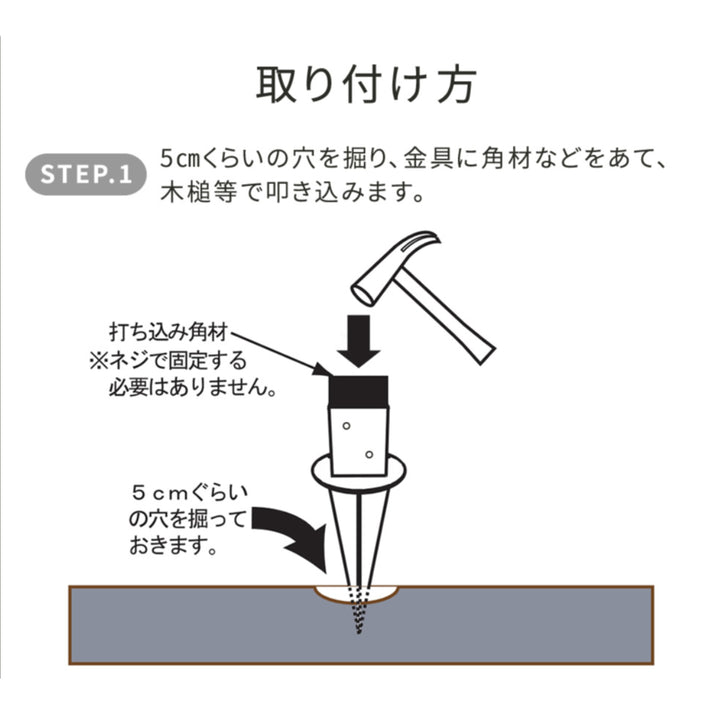 取り付け方

STEP.1

5cmくらいの穴を掘り、金具に角材などをあて、木槌等で叩き込みます。

打ち込み角材
※ネジで固定する必要はありません。

5cmぐらいの穴を掘っておきます。