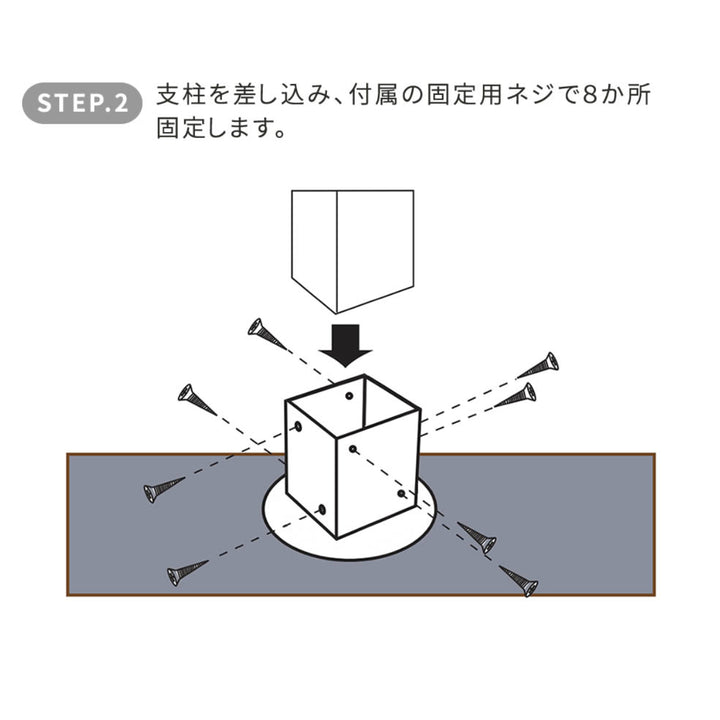 STEP.2 支柱を差し込み、付属の固定用ネジで8か所固定します。