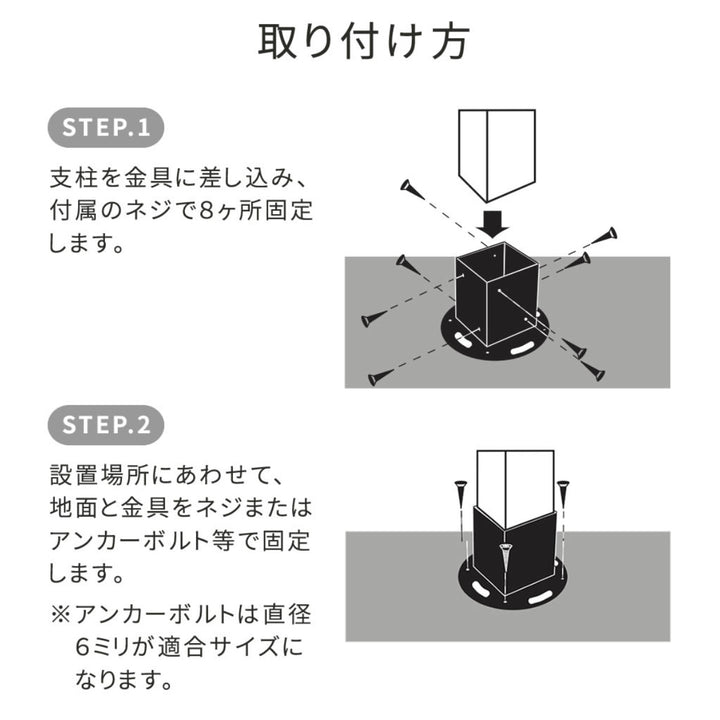 取り付け方

STEP.1

支柱を金具に差し込み、付属のネジで8ヶ所固定します。

STEP.2

設置場所にあわせて、地面と金具をネジまたはアンカーボルト等で固定します。

※アンカーボルトは直径6ミリが適合サイズになります。