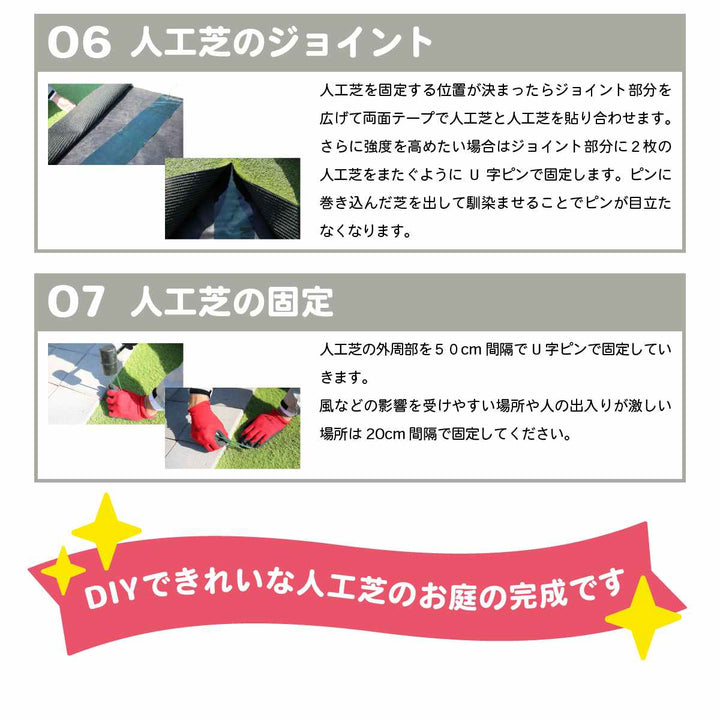 06 人工芝のジョイント

人工芝を固定する位置が決まったらジョイント部分を広げて両面テープで人工芝と人工芝を貼り合わせます。さらに強度を高めたい場合はジョイント部分に２枚の人工芝をまたぐように U 字ピンで固定します。ピンに巻き込んだ芝を出して馴染ませることでピンが目立たなくなります。

07 人工芝の固定

人工芝の外周部を５０cm 間隔で U 字ピンで固定していきます。
風などの影響を受けやすい場所や人の出入りが激しい場所は 20cm 間隔で固定してください。

DIYできれいな人工芝のお庭の完成です