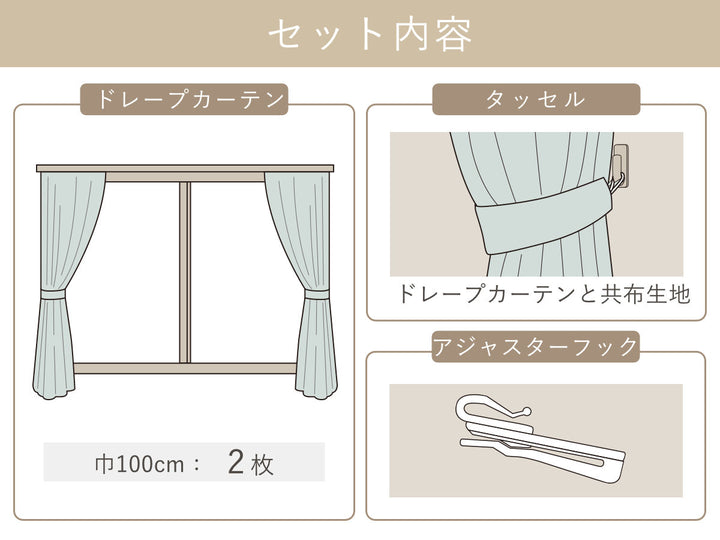 セット内容

ドレープカーテン

巾100cm： 2枚

タッセル

ドレープカーテンと共布生地

アジャスターフック