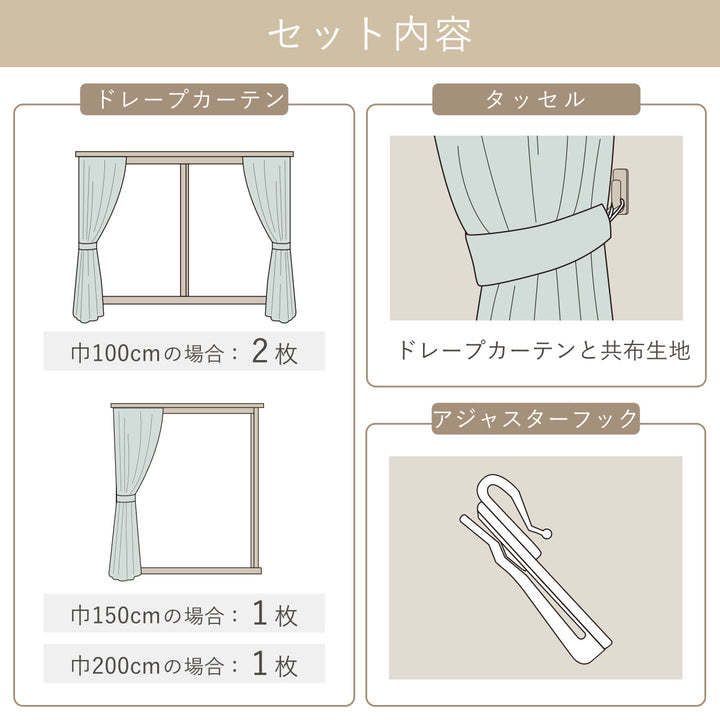 セット内容

ドレープカーテン

巾100cmの場合：2枚

巾150cmの場合：1枚

巾200cmの場合：1枚

タッセル

ドレープカーテンと共布生地

アジャスターフック