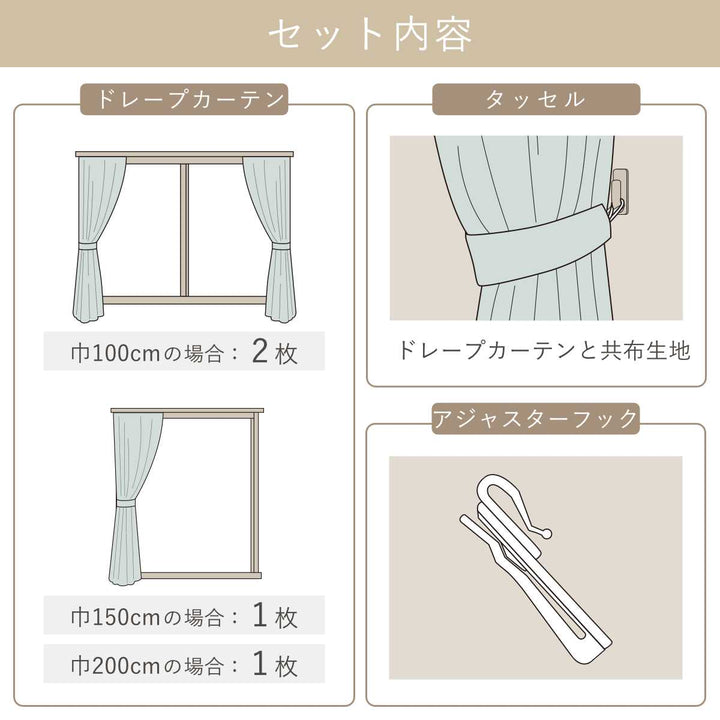 セット内容

ドレープカーテン

巾100cmの場合：2枚

巾150cmの場合：1枚

巾200cmの場合：1枚

タッセル

ドレープカーテンと共布生地

アジャスターフック