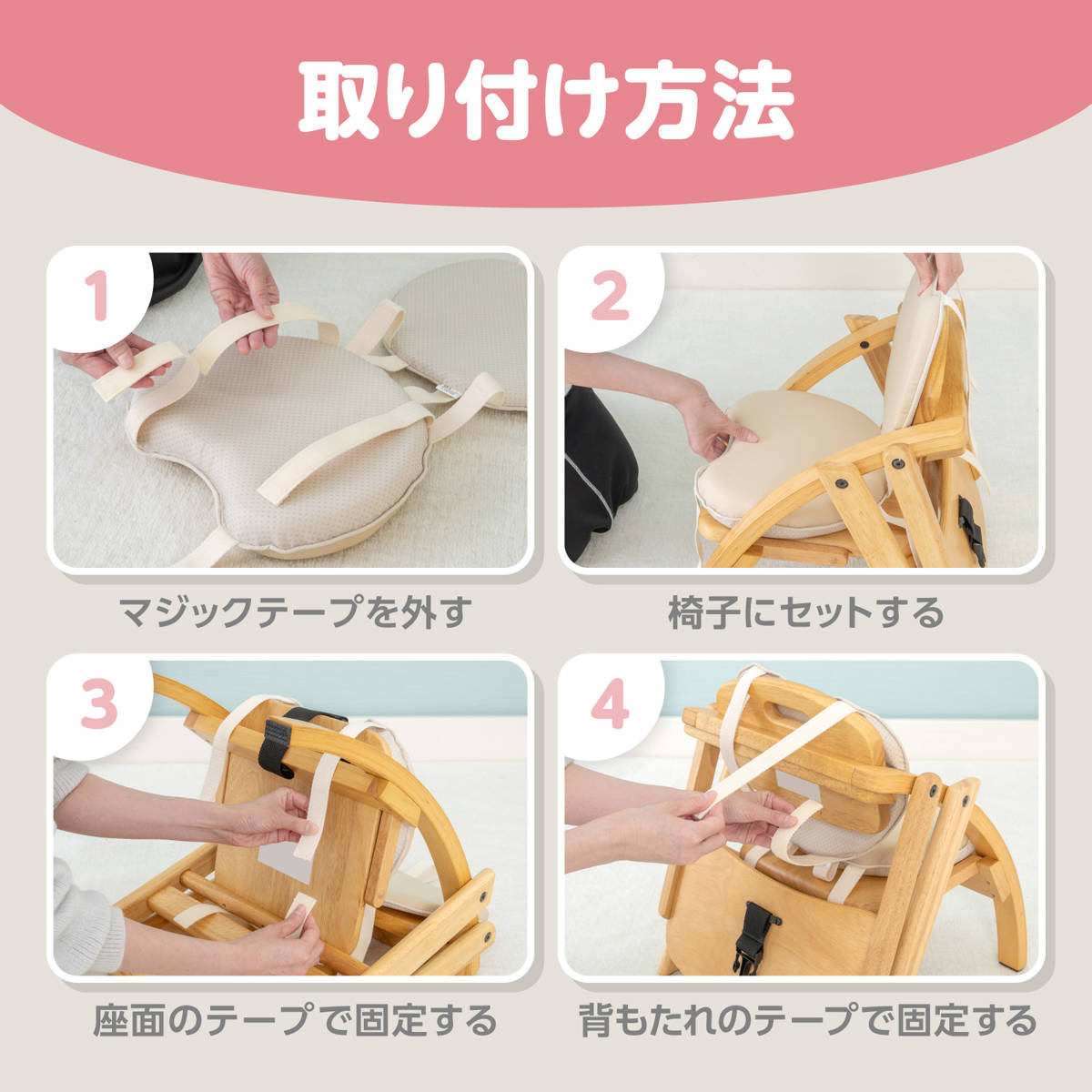 取り付け方法

1

マジックテープを外す

2

椅子にセットする

3

座面のテープで固定する

4

背もたれのテープで固定する