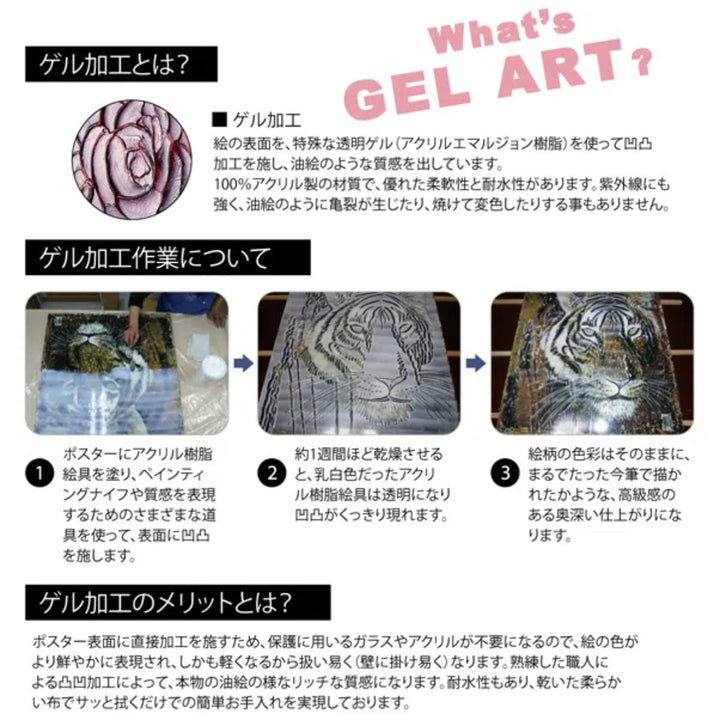 What's GEL ART?

ゲル加工とは?

■ ゲル加工
絵の表面を、特殊な透明ゲル(アクリルエマルジョン樹脂)を使って凹凸加工を施し、油絵のような質感を出しています。
100%アクリル製の材質で、優れた柔軟性と耐水性があります。紫外線にも強く、油絵のように亀裂が生じたり、焼けて変色したりする事もありません。

ゲル加工作業について

1 ポスターにアクリル樹脂絵具を塗り、ペインティングナイフや質感を表現するためのさまざまな道具を使って、表面に凹凸を施します。

2 約1週間ほど乾燥させると、乳白色だったアクリル樹脂絵具は透明になり凹凸がくっきり現れます。

3 絵柄の色彩はそのままに、まるでたった今筆で描かれたかような、高級感のある奥深い仕上がりになります。

ゲル加工のメリットとは?

ポスター表面に直接加工を施すため、保護に用いるガラスやアクリルが不要になるので、絵の色がより鮮やかに表現され、しかも軽くなるから扱い易く(壁に掛け易く)なります。熟練した職人による凸凹加工によって、本物の油絵の様なリッチな質感になります。耐水性もあり、乾いた柔らかい布でサッと拭くだけでの簡単お手入れを実現しております。