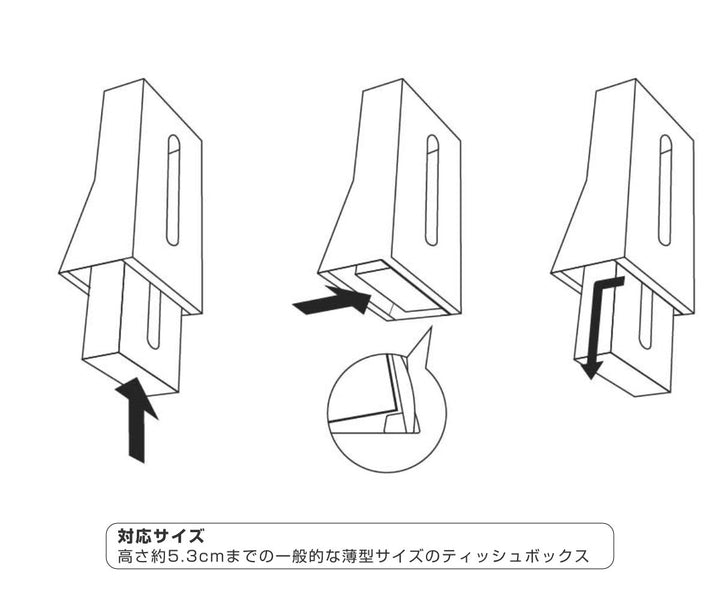 対応サイズ
高さ約5.3cmまでの一般的な薄型サイズのティッシュボックス