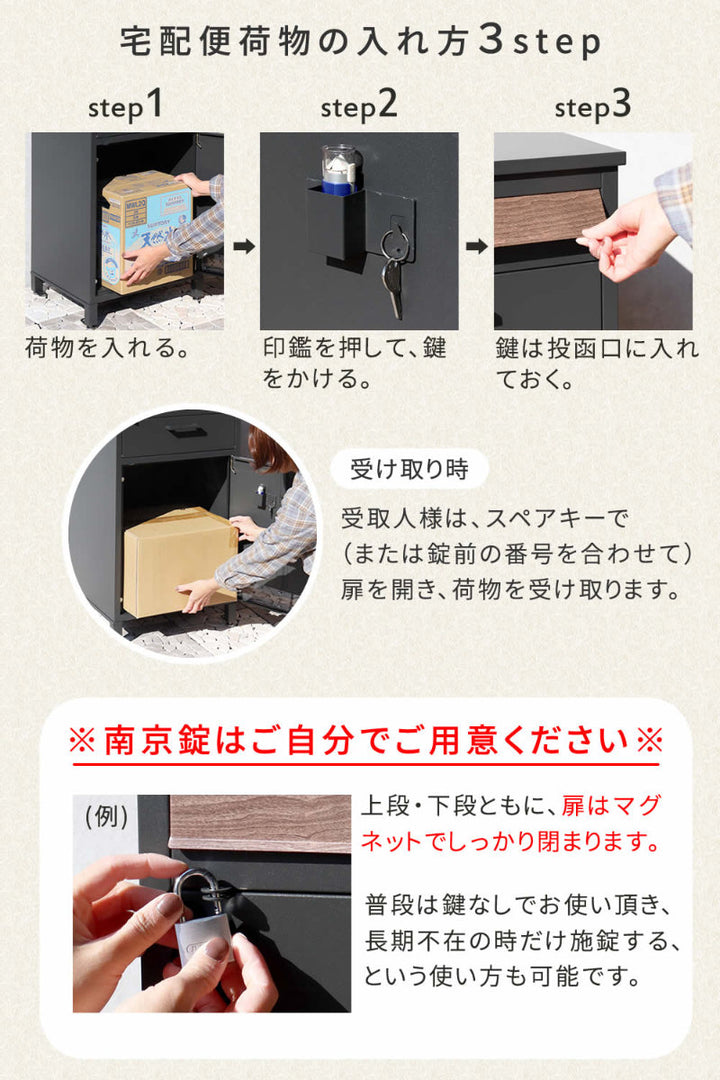 宅配便荷物の入れ方3step

step1

荷物を入れる。

step2

印鑑を押して、鍵をかける。

step3

鍵は投函口に入れておく。

受け取り時

受取人様は、スペアキーで（または錠前の番号を合わせて）扉を開き、荷物を受け取ります。

※南京錠はご自分でご用意ください※

（例）

上段・下段ともに、扉はマグネットでしっかり閉まります。

普段は鍵なしでお使い頂き、長期不在の時だけ施錠する、という使い方も可能です。