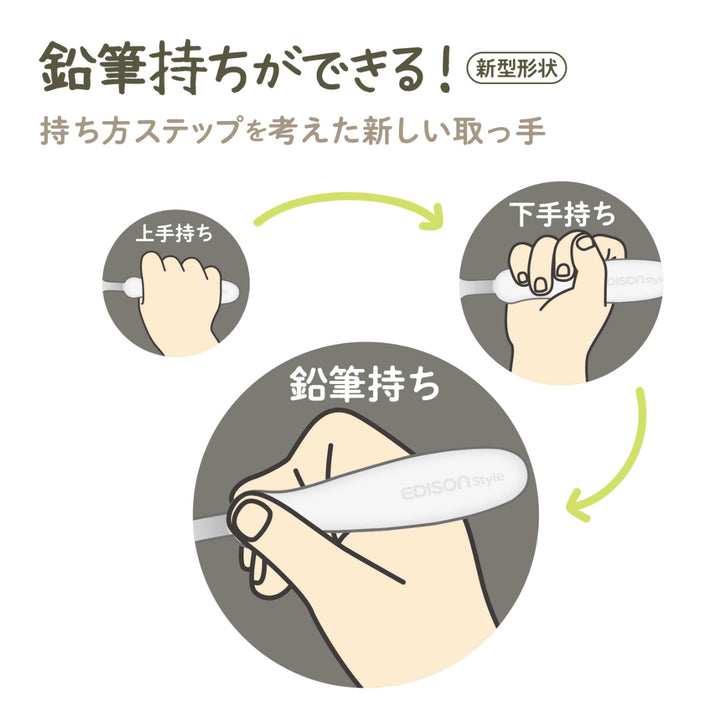 鉛筆持ちができる！ 新型形状

持ち方ステップを考えた新しい取っ手

上手持ち

下手持ち

EDISON style

鉛筆持ち

EDISON style