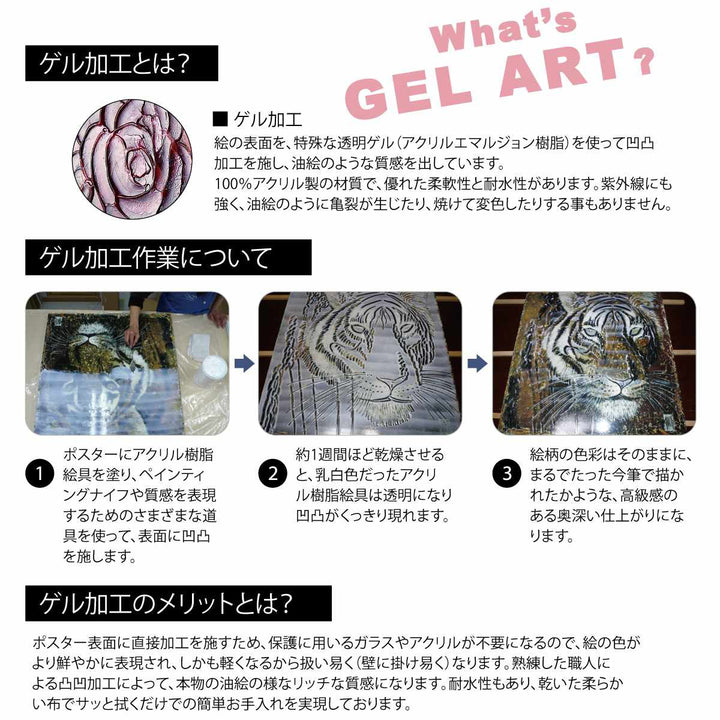 What's GEL ART?

ゲル加工とは?

■ ゲル加工
絵の表面を、特殊な透明ゲル(アクリルエマルジョン樹脂)を使って凹凸加工を施し、油絵のような質感を出しています。
100%アクリル製の材質で、優れた柔軟性と耐水性があります。紫外線にも強く、油絵のように亀裂が生じたり、焼けて変色したりする事もありません。

ゲル加工作業について

1 ポスターにアクリル樹脂絵具を塗り、ペインティングナイフや質感を表現するためのさまざまな道具を使って、表面に凹凸を施します。

2 約1週間ほど乾燥させると、乳白色だったアクリル樹脂絵具は透明になり凹凸がくっきり現れます。

3 絵柄の色彩はそのままに、まるでたった今筆で描かれたかような、高級感のある奥深い仕上がりになります。

ゲル加工のメリットとは?

ポスター表面に直接加工を施すため、保護に用いるガラスやアクリルが不要になるので、絵の色がより鮮やかに表現され、しかも軽くなるから扱い易く(壁に掛け易く)なります。熟練した職人による凸凹加工によって、本物の油絵の様なリッチな質感になります。耐水性もあり、乾いた柔らかい布でサッと拭くだけでの簡単お手入れを実現しております。