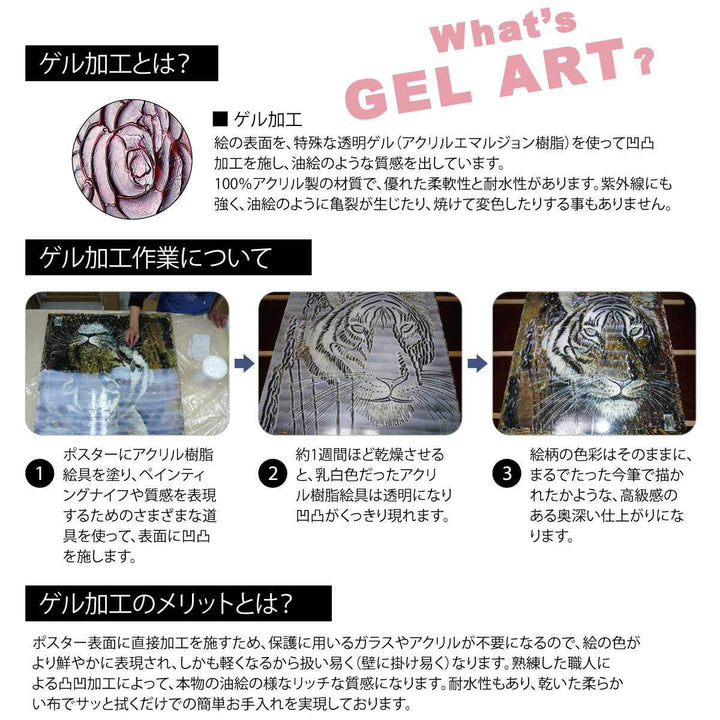 What's GEL ART?

ゲル加工とは?

■ ゲル加工
絵の表面を、特殊な透明ゲル(アクリルエマルジョン樹脂)を使って凹凸加工を施し、油絵のような質感を出しています。
100%アクリル製の材質で、優れた柔軟性と耐水性があります。紫外線にも強く、油絵のように亀裂が生じたり、焼けて変色したりする事もありません。

ゲル加工作業について

1 ポスターにアクリル樹脂絵具を塗り、ペインティングナイフや質感を表現するためのさまざまな道具を使って、表面に凹凸を施します。

2 約1週間ほど乾燥させると、乳白色だったアクリル樹脂絵具は透明になり凹凸がくっきり現れます。

3 絵柄の色彩はそのままに、まるでたった今筆で描かれたかような、高級感のある奥深い仕上がりになります。

ゲル加工のメリットとは?

ポスター表面に直接加工を施すため、保護に用いるガラスやアクリルが不要になるので、絵の色がより鮮やかに表現され、しかも軽くなるから扱い易く(壁に掛け易く)なります。熟練した職人による凸凹加工によって、本物の油絵の様なリッチな質感になります。耐水性もあり、乾いた柔らかい布でサッと拭くだけでの簡単お手入れを実現しております。