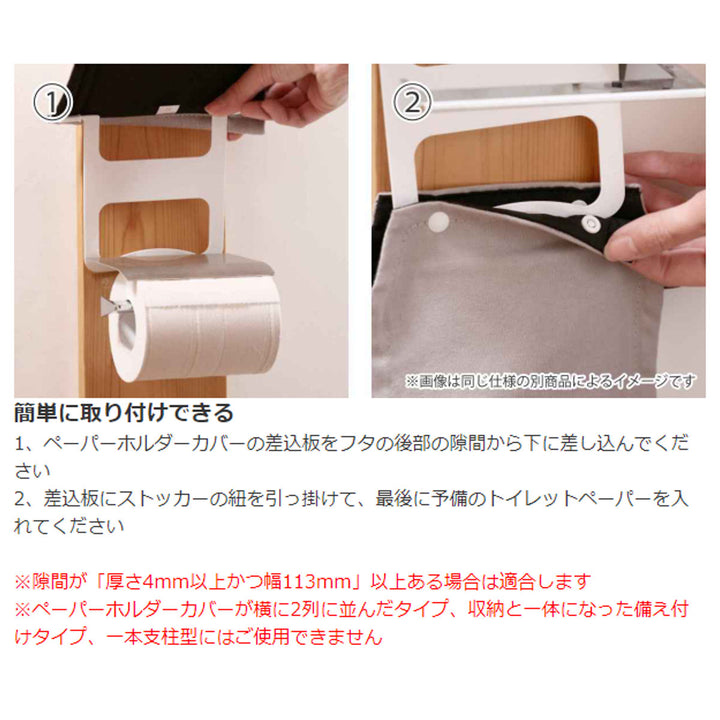 ①

②

※画像は同じ仕様の別商品によるイメージです

簡単に取り付けできる

1、ペーパーホルダーカバーの差込板をフタの後部の隙間から下に差し込んでください

2、差込板にストッカーの紐を引っ掛けて、最後に予備のトイレットペーパーを入れてください

※隙間が「厚さ4mm以上かつ幅113mm」以上ある場合は適合します

※ペーパーホルダーカバーが横に2列に並んだタイプ、収納と一体になった備え付けタイプ、一本支柱型にはご使用できません