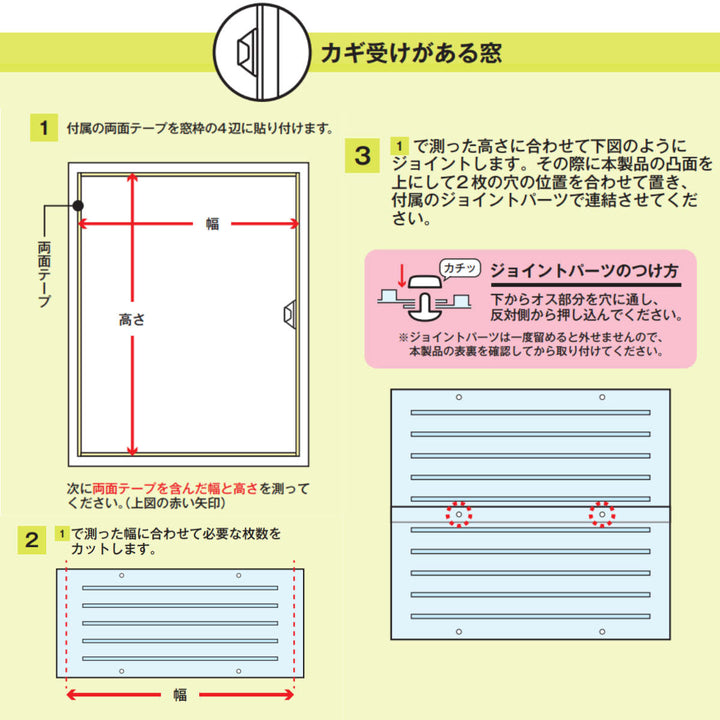 カギ受けがある窓

1 付属の両面テープを窓枠の4辺に貼り付けます。

両面テープ

幅

高さ

次に両面テープを含んだ幅と高さを測ってください。(上図の赤い矢印)

2 1 で測った幅に合わせて必要な枚数をカットします。

幅

3 1 で測った高さに合わせて下図のようにジョイントします。その際に本製品の凸面を上にして2枚の穴の位置を合わせて置き、付属のジョイントパーツで連結させてください。

カチッ

ジョイントパーツのつけ方

下からオス部分を穴に通し、反対側から押し込んでください。

※ジョイントパーツは一度留めると外せませんので、本製品の表裏を確認してから取り付けてください。