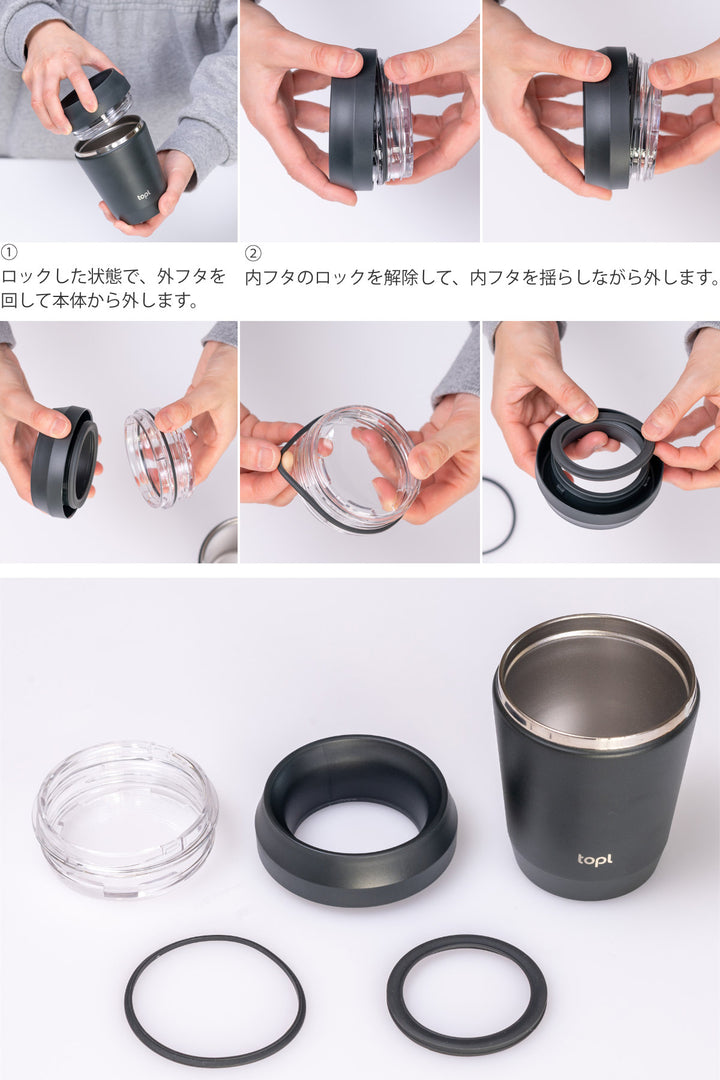 topl

①
ロックした状態で、外フタを回して本体から外します。

②
内フタのロックを解除して、内フタを揺らしながら外します。

topl