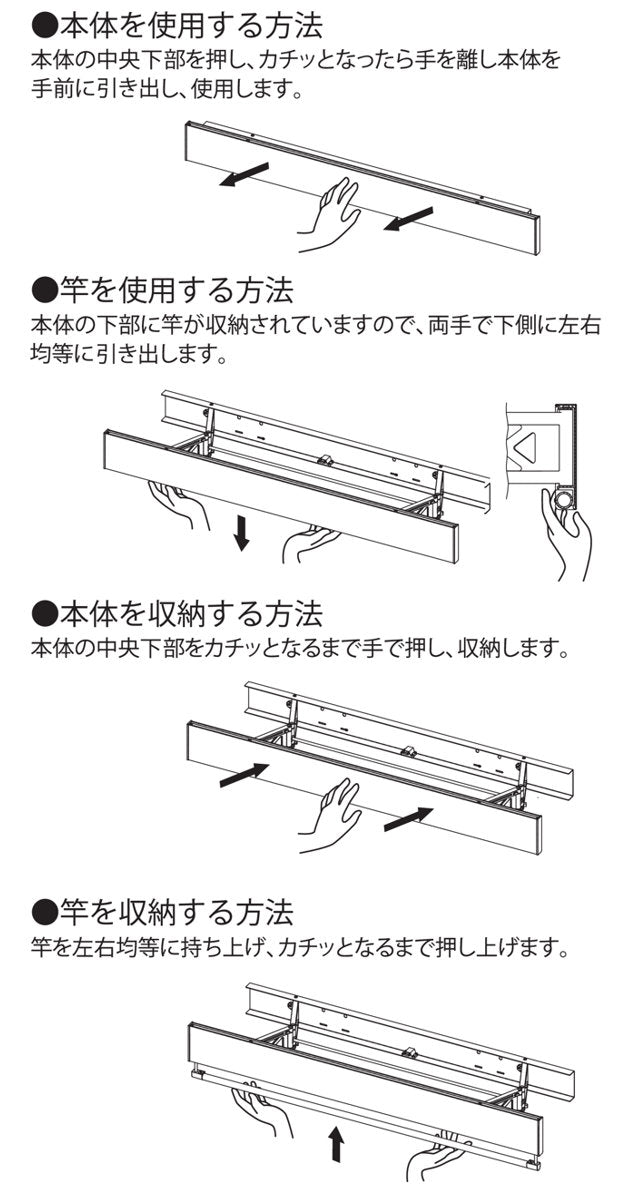 ●本体を使用する方法
本体の中央下部を押し、カチッとなったら手を離し本体を手前に引き出し、使用します。

●竿を使用する方法
本体の下部に竿が収納されていますので、両手で下側に左右均等に引き出します。

●本体を収納する方法
本体の中央下部をカチッとなるまで手で押し、収納します。

●竿を収納する方法
竿を左右均等に持ち上げ、カチッとなるまで押し上げます。