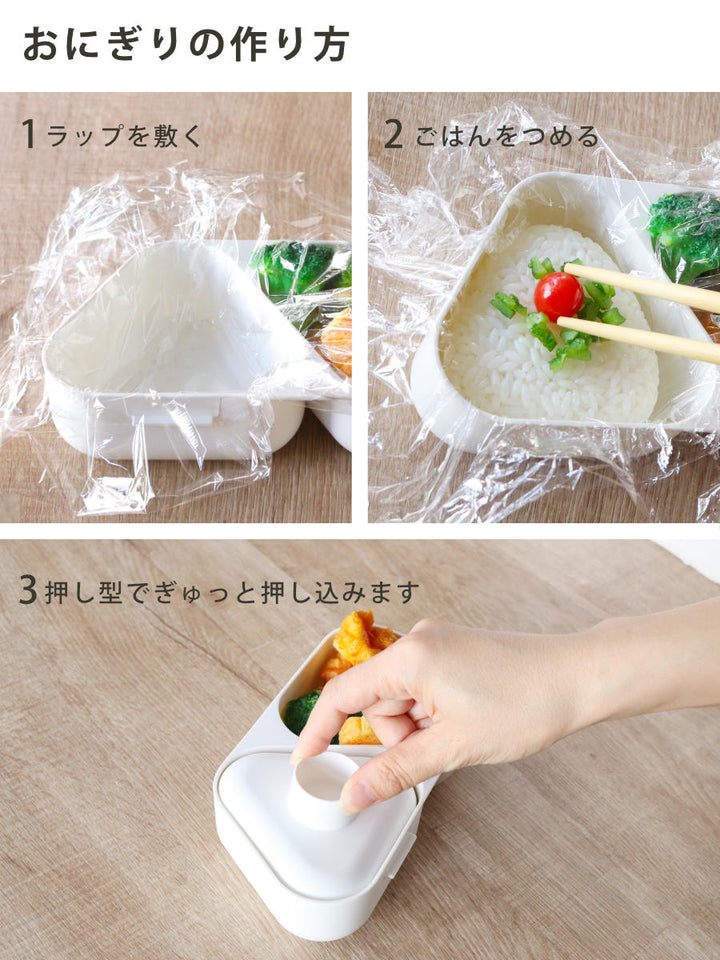 おにぎりの作り方

1 ラップを敷く

2 ごはんをつめる

3 押し型でぎゅっと押し込みます