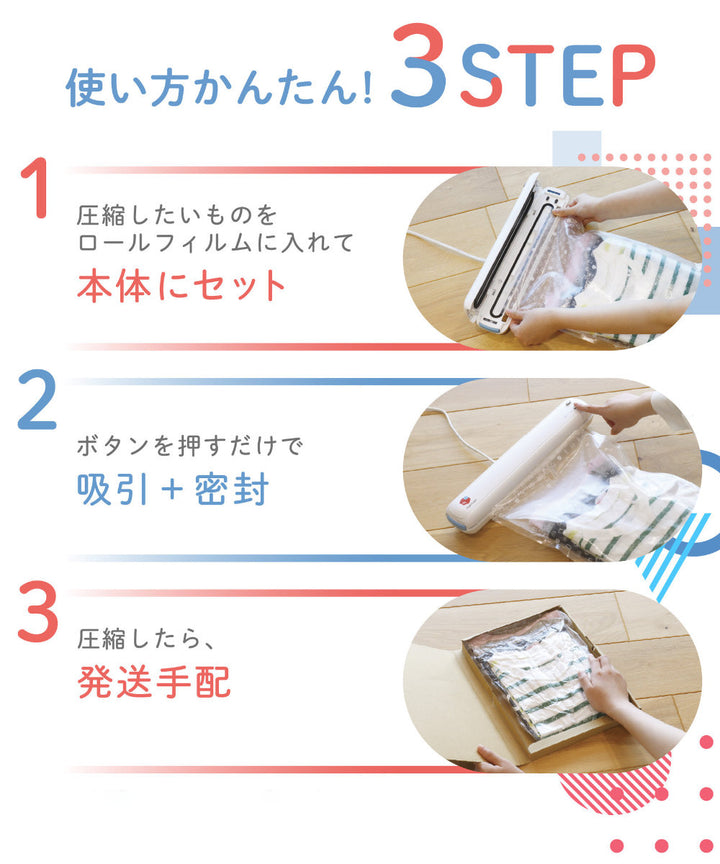 使い方かんたん! 3STEP

1

圧縮したいものを
ロールフィルムに入れて
本体にセット

2

ボタンを押すだけで
吸引+密封

3

圧縮したら、
発送手配