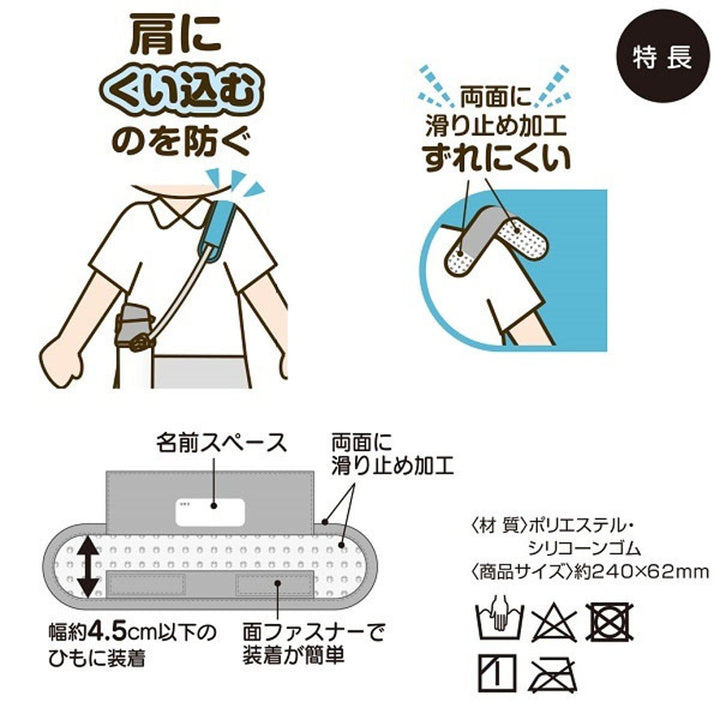 肩に
くい込む
のを防ぐ

特長

両面に
滑り止め加工
ずれにくい

名前スペース

両面に
滑り止め加工

幅約4.5cm以下の
ひもに装着

面ファスナーで
装着が簡単

〈材 質〉ポリエステル・
シリコーンゴム
〈商品サイズ〉約240×62mm