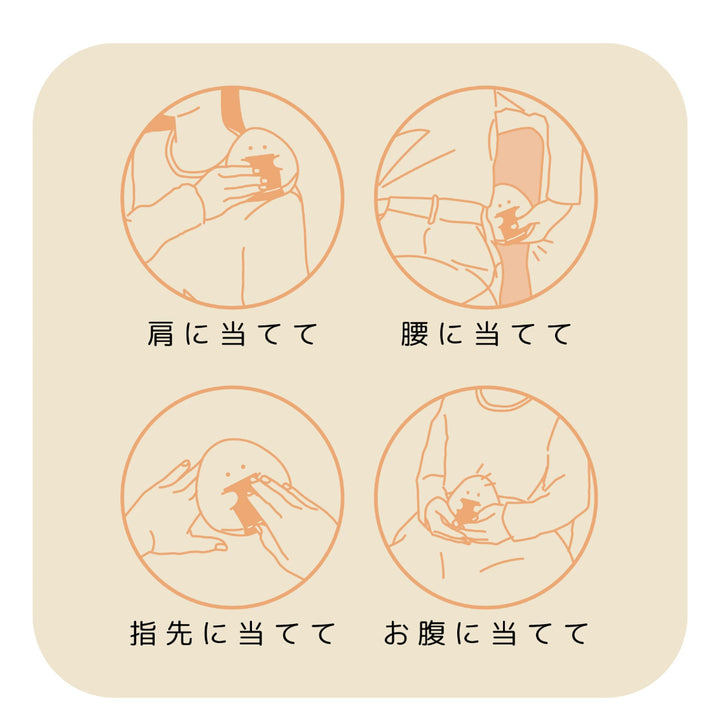 肩に当てて

腰に当てて

指先に当てて

お腹に当てて