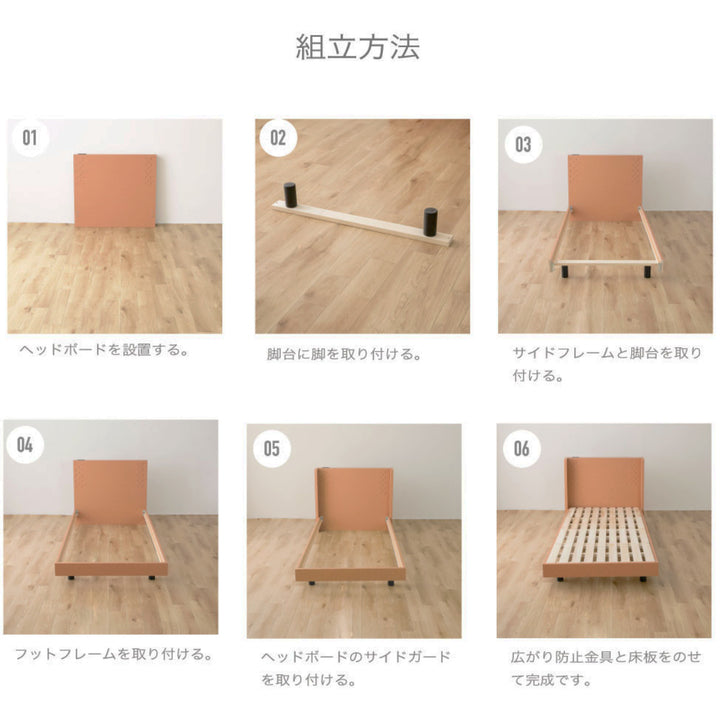 組立方法

01

ヘッドボードを設置する。

02

脚台に脚を取り付ける。

03

サイドフレームと脚台を取り付ける。

04

フットフレームを取り付ける。

05

ヘッドボードのサイドガードを取り付ける。

06

広がり防止金具と床板をのせて完成です。