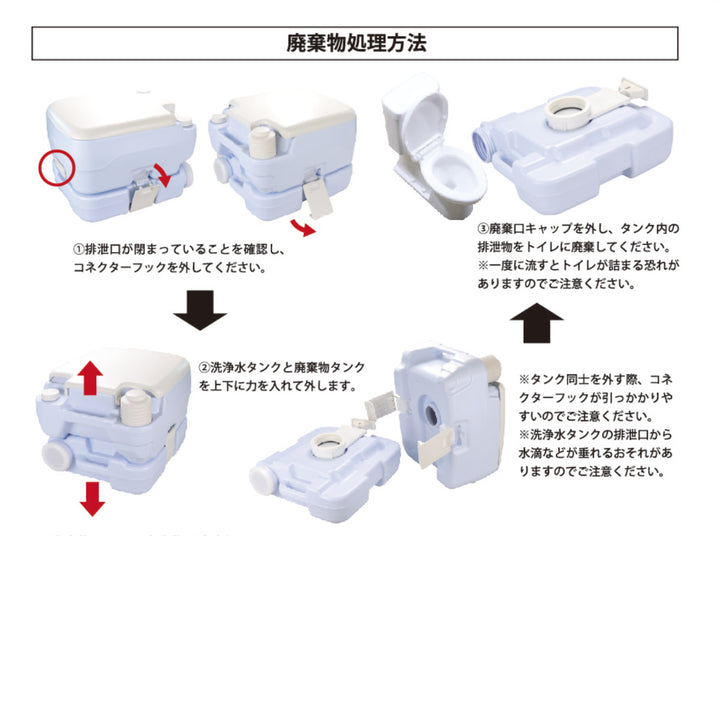 廃棄物処理方法

①排泄口が閉まっていることを確認し、コネクターフックを外してください。

②洗浄水タンクと廃棄物タンクを上下に力を入れて外します。

※タンク同士を外す際、コネクターフックが引っかかりやすいのでご注意ください。
※洗浄水タンクの排泄口から水滴などが垂れるおそれがありますのでご注意ください。

③廃棄口キャップを外し、タンク内の排泄物をトイレに廃棄してください。
※一度に流すとトイレが詰まる恐れがありますのでご注意ください。