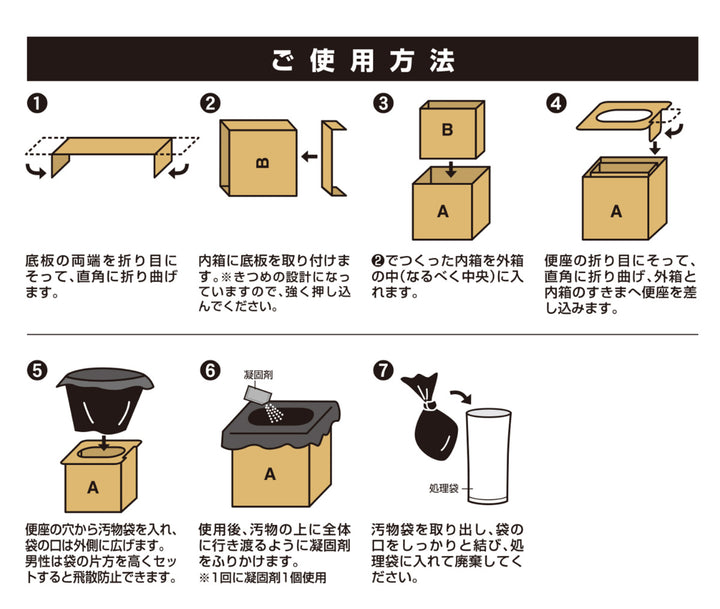 ご使用方法

❶

底板の両端を折り目にそって、直角に折り曲げます。

❷

B

内箱に底板を取り付けます。※きつめの設計になっていますので、強く押し込んでください。

❸

B

A

❷でつくった内箱を外箱の中(なるべく中央)に入れます。

❹

A

便座の折り目にそって、直角に折り曲げ、外箱と内箱のすきまへ便座を差し込みます。

❺

A

便座の穴から汚物袋を入れ、袋の口は外側に広げます。男性は袋の片方を高くセットすると飛散防止できます。

❻

凝固剤

A

使用後、汚物の上に全体に行き渡るように凝固剤をふりかけます。
※1回に凝固剤1個使用

❼

処理袋

汚物袋を取り出し、袋の口をしっかりと結び、処理袋に入れて廃棄してください。