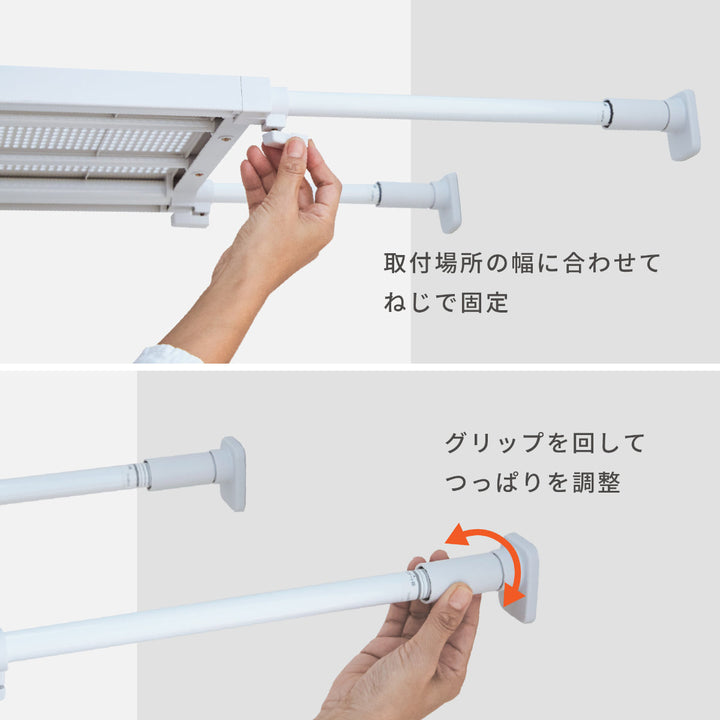 取付場所の幅に合わせて
ねじで固定

グリップを回して
つっぱりを調整