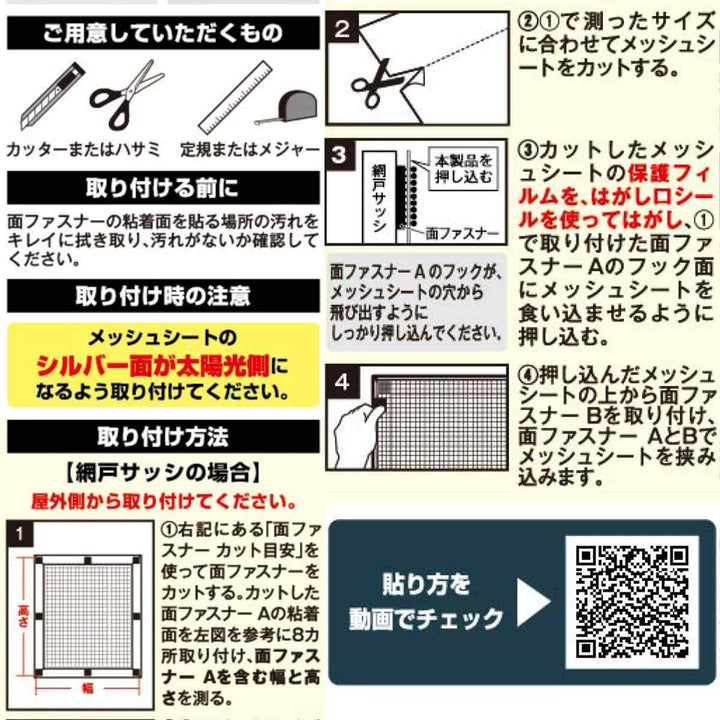 ご用意していただくもの

カッターまたはハサミ　定規またはメジャー

取り付ける前に

面ファスナーの粘着面を貼る場所の汚れをキレイに拭き取り、汚れがないか確認してください。

取り付け時の注意

メッシュシートの
シルバー面が太陽光側に
なるよう取り付けてください。

取り付け方法

【網戸サッシの場合】
屋外側から取り付けてください。

1

高さ

幅

①右記にある「面ファスナー カット目安」を使って面ファスナーをカットする。カットした面ファスナー Aの粘着面を左図を参考に8カ所取り付け、面ファスナー Aを含む幅と高さを測る。

2

②①で測ったサイズに合わせてメッシュシートをカットする。

3

網戸サッシ

本製品を押し込む

面ファスナー

面ファスナー Aのフックが、メッシュシートの穴から飛び出すようにしっかり押し込んでください。

③カットしたメッシュシートの保護フィルムを、はがし口シールを使ってはがし、①で取り付けた面ファスナー Aのフック面にメッシュシートを食い込ませるように押し込む。

4

④押し込んだメッシュシートの上から面ファスナー Bを取り付け、面ファスナー AとBでメッシュシートを挟み込みます。

貼り方を
動画でチェック