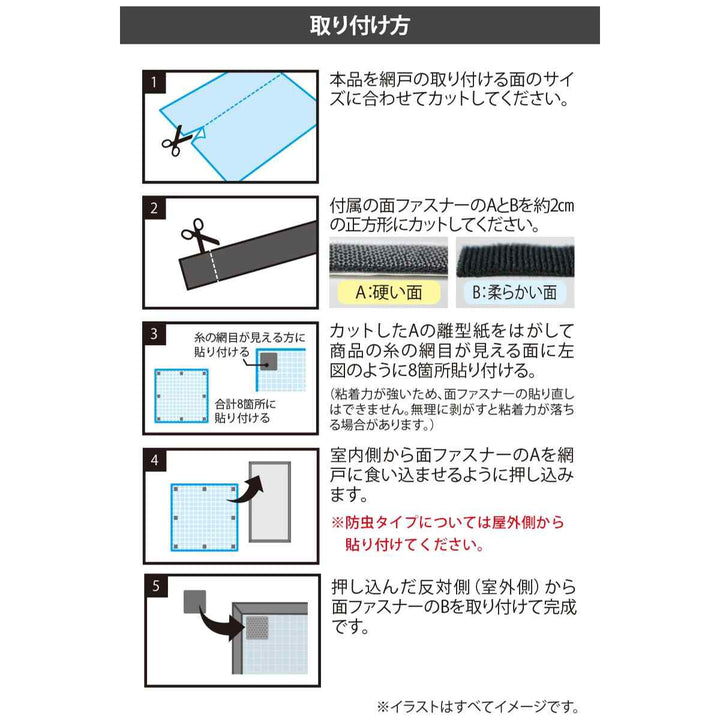 取り付け方

1

本品を網戸の取り付ける面のサイズに合わせてカットしてください。

2

付属の面ファスナーのAとBを約2㎝の正方形にカットしてください。

A:硬い面

B:柔らかい面

3

糸の網目が見える方に貼り付ける

合計8箇所に貼り付ける

カットしたAの離型紙をはがして商品の糸の網目が見える面に左図のように8箇所貼り付ける。

(粘着力が強いため、面ファスナーの貼り直しはできません。無理に剥がすと粘着力が落ちる場合があります。)

4

室内側から面ファスナーのAを網戸に食い込ませるように押し込みます。

※防虫タイプについては屋外側から貼り付けてください。

5

押し込んだ反対側(室外側)から面ファスナーのBを取り付けて完成です。

※イラストはすべてイメージです。