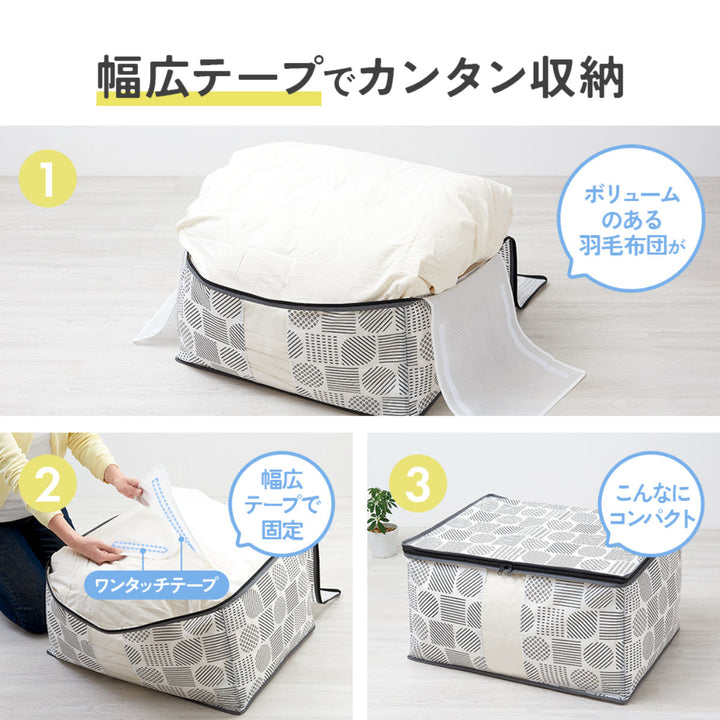 幅広テープでカンタン収納

1

ボリュームのある羽毛布団が

2

幅広テープで固定

ワンタッチテープ

3

こんなにコンパクト