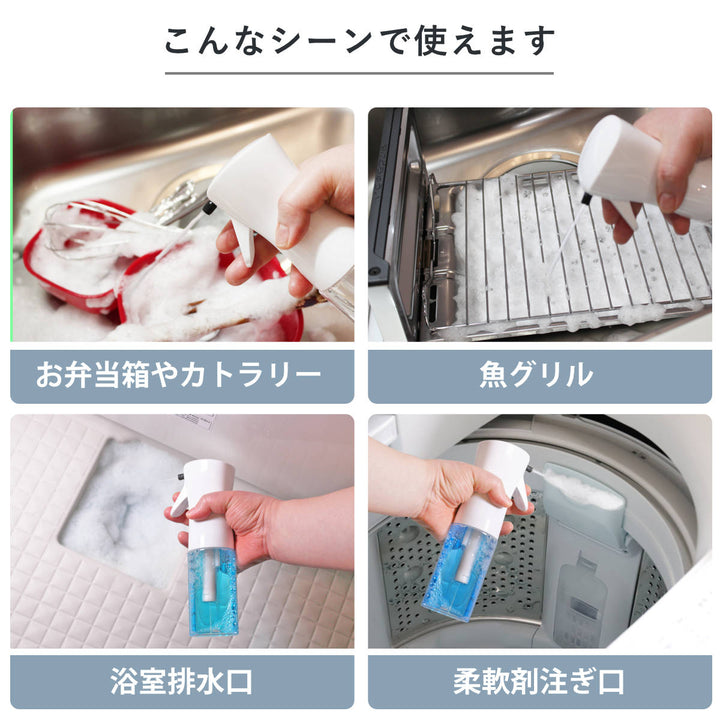 こんなシーンで使えます

お弁当箱やカトラリー

魚グリル

浴室排水口

柔軟剤注ぎ口