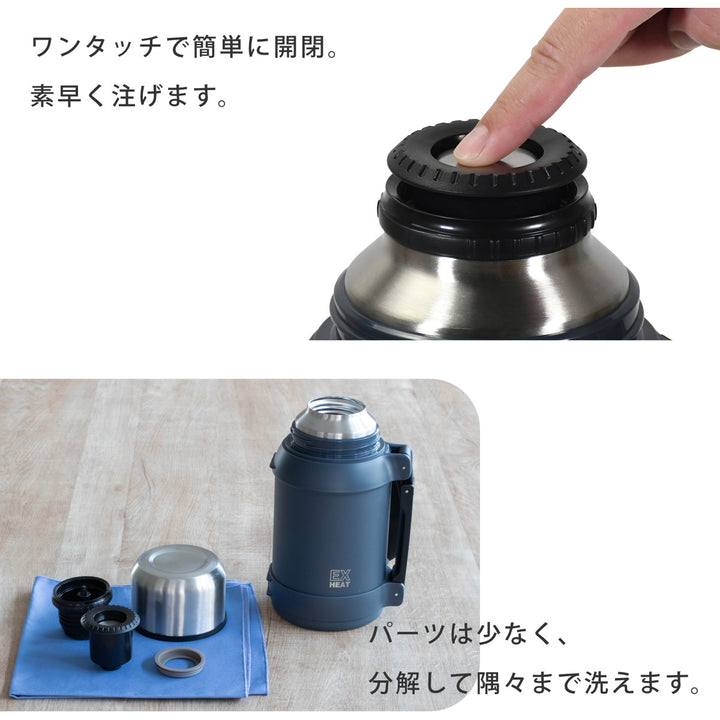 ワンタッチで簡単に開閉。
素早く注げます。

EX
HEAT

パーツは少なく、
分解して隅々まで洗えます。