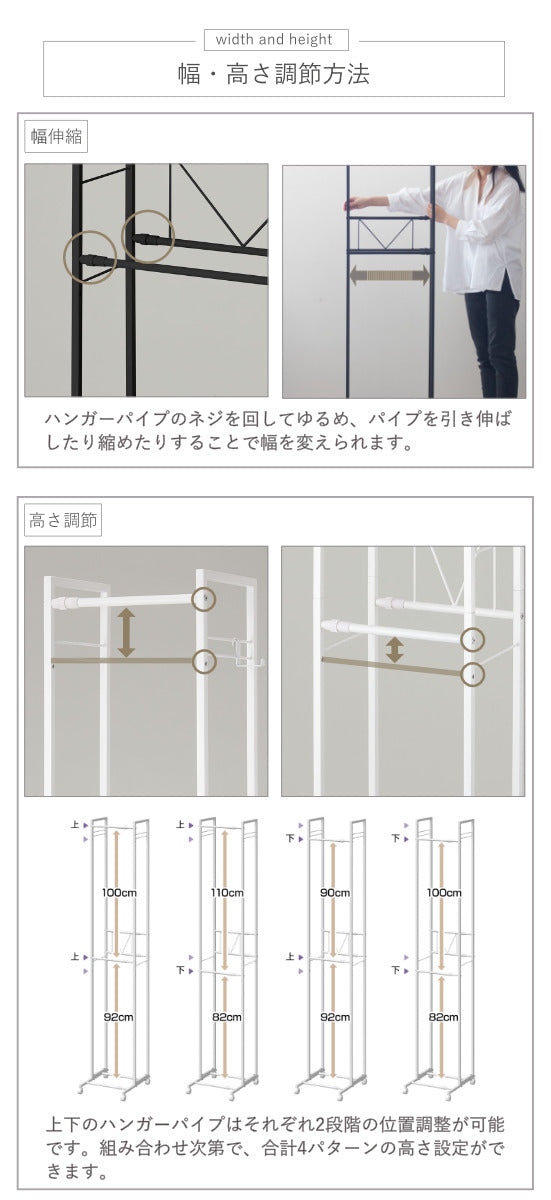 width and height

幅・高さ調節方法

幅伸縮

ハンガーパイプのネジを回してゆるめ、パイプを引き伸ばしたり縮めたりすることで幅を変えられます。

高さ調節

上
100cm
上
92cm

上
110cm
下
82cm

下
90cm
上
92cm

下
100cm
下
82cm

上下のハンガーパイプはそれぞれ2段階の位置調整が可能です。組み合わせ次第で、合計4パターンの高さ設定ができます。