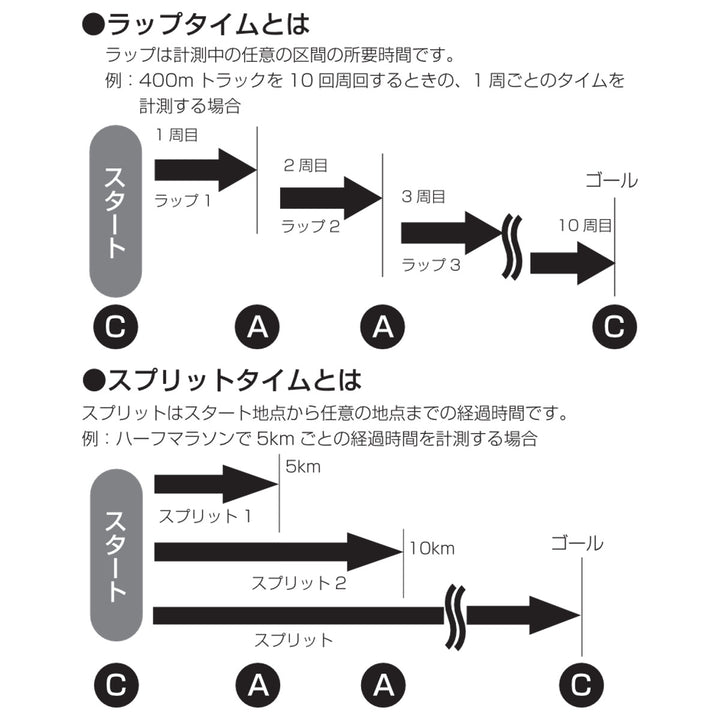 ●ラップタイムとは
ラップは計測中の任意の区間の所要時間です。
例：400m トラックを 10 回周回するときの、1 周ごとのタイムを計測する場合

スタート
1 周目
ラップ 1
2 周目
ラップ 2
3 周目
ラップ 3
ゴール
10 周目

C A A C

●スプリットタイムとは
スプリットはスタート地点から任意の地点までの経過時間です。
例：ハーフマラソンで 5km ごとの経過時間を計測する場合

スタート
5km
スプリット 1
10km
スプリット 2
ゴール
スプリット

C A A C