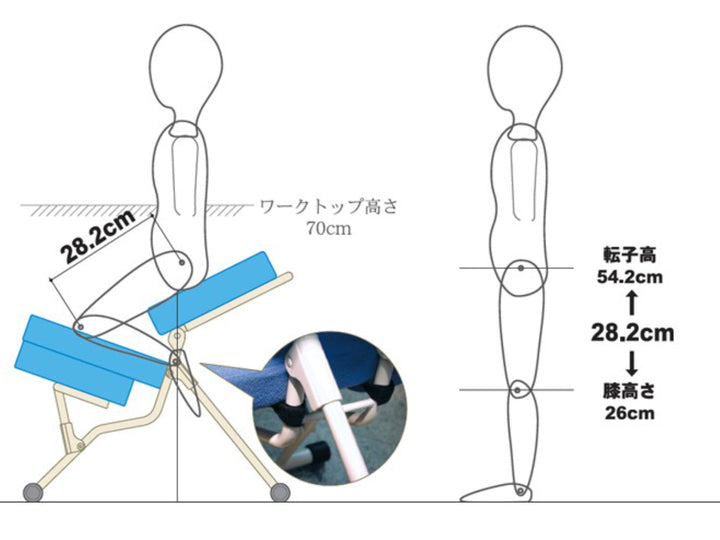 28.2cm

ワークトップ高さ
70cm

転子高
54.2cm
↑
28.2cm
↓
膝高さ
26cm