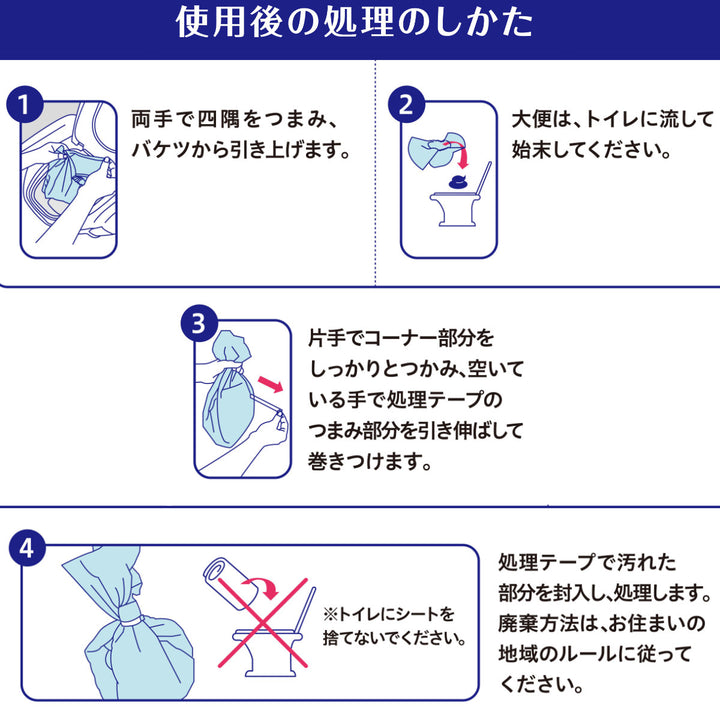 使用後の処理のしかた

1

両手で四隅をつまみ、バケツから引き上げます。

2

大便は、トイレに流して始末してください。

3

片手でコーナー部分をしっかりとつかみ、空いている手で処理テープのつまみ部分を引き伸ばして巻きつけます。

4

※トイレにシートを捨てないでください。

処理テープで汚れた部分を封入し、処理します。廃棄方法は、お住まいの地域のルールに従ってください。