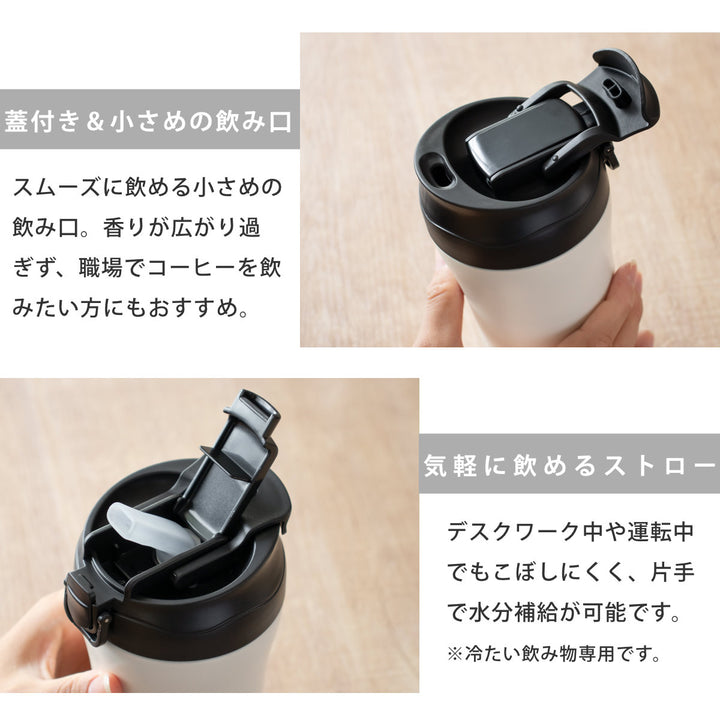 蓋付き＆小さめの飲み口

スムーズに飲める小さめの飲み口。香りが広がり過ぎず、職場でコーヒーを飲みたい方にもおすすめ。

気軽に飲めるストロー

デスクワーク中や運転中でもこぼしにくく、片手で水分補給が可能です。

※冷たい飲み物専用です。