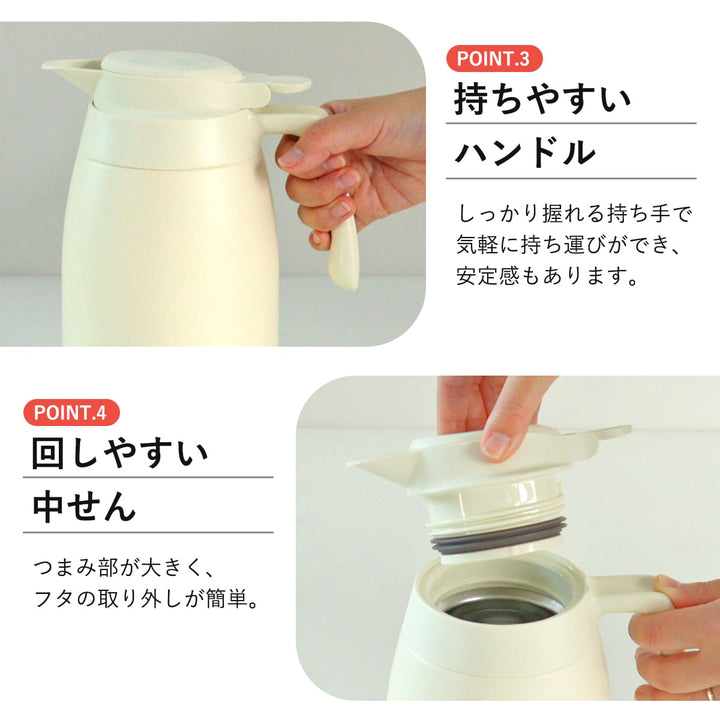 POINT.3

持ちやすい

ハンドル

しっかり握れる持ち手で気軽に持ち運びができ、安定感もあります。

POINT.4

回しやすい

中せん

つまみ部が大きく、フタの取り外しが簡単。