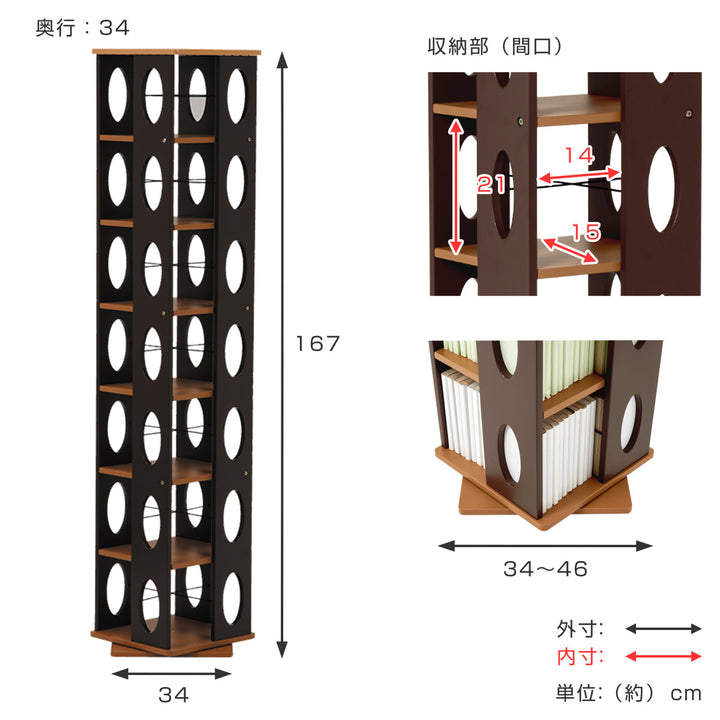 奥行：34

167

34

収納部（間口）

21

14

15

34～46

外寸:

内寸:

単位:（約） cm