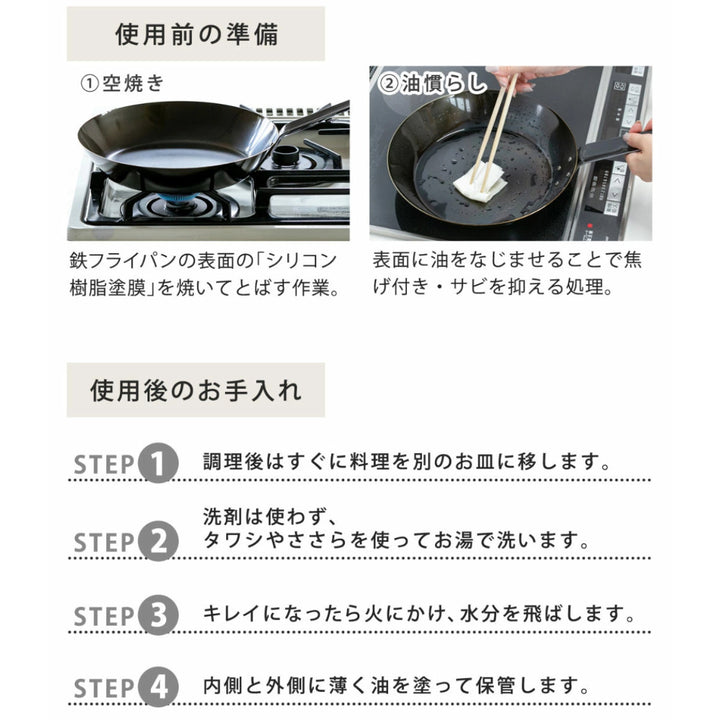 使用前の準備

①空焼き

鉄フライパンの表面の「シリコン樹脂塗膜」を焼いてとばす作業。

②油慣らし

表面に油をなじませることで焦げ付き・サビを抑える処理。

使用後のお手入れ

STEP 1 調理後はすぐに料理を別のお皿に移します。

STEP 2 洗剤は使わず、タワシやささらを使ってお湯で洗います。

STEP 3 キレイになったら火にかけ、水分を飛ばします。

STEP 4 内側と外側に薄く油を塗って保管します。