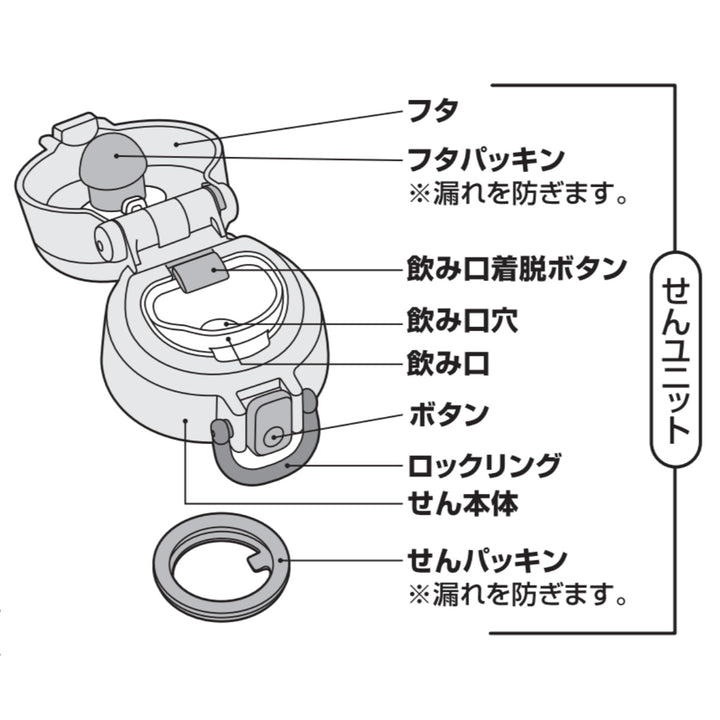 フタ

フタパッキン
※漏れを防ぎます。

飲み口着脱ボタン

飲み口穴

飲み口

ボタン

ロックリング

せん本体

せんパッキン
※漏れを防ぎます。

せんユニット